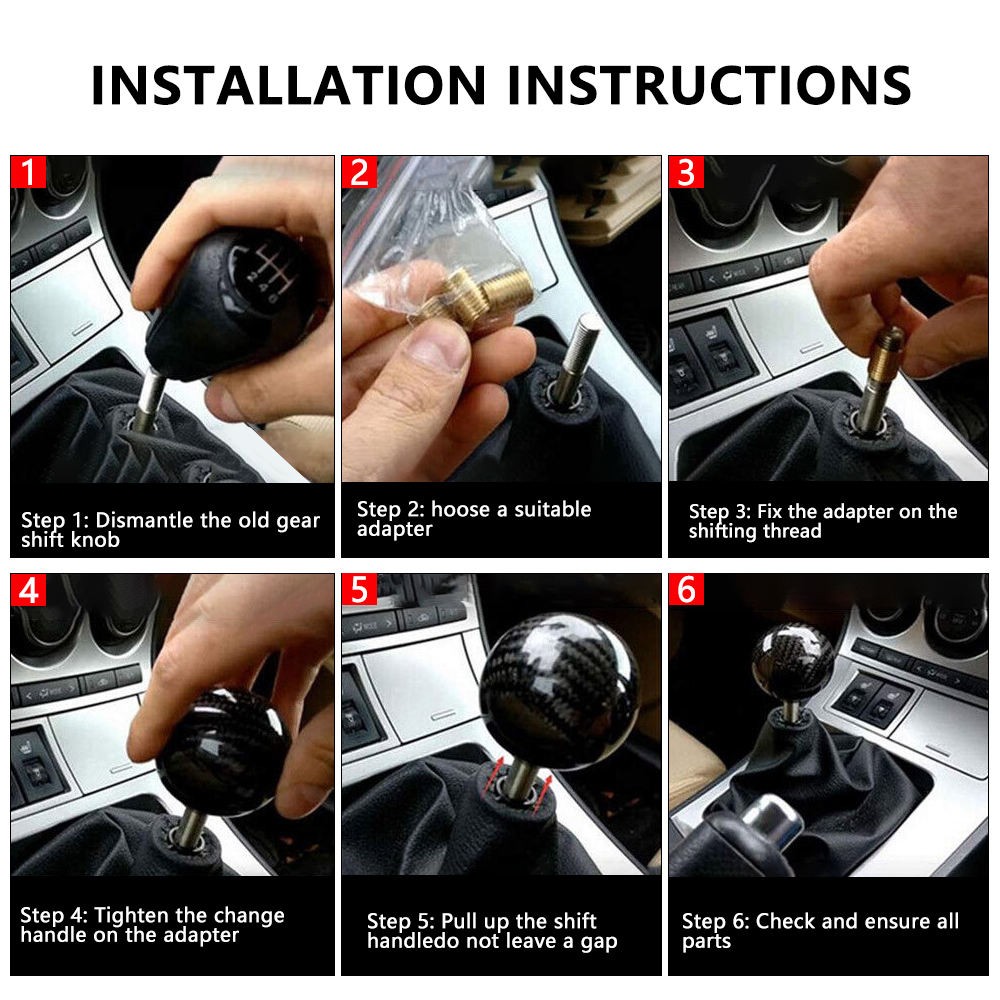 INSTALLATION INSTRUCTIONS

1

Step 1: Dismantle the old gear shift knob

2

Step 2: hoose a suitable adapter

3

Step 3: Fix the adapter on the shifting thread

4

Step 4: Tighten the change handle on the adapter

5

Step 5: Pull up the shift handledo not leave a gap

6

Step 6: Check and ensure all parts